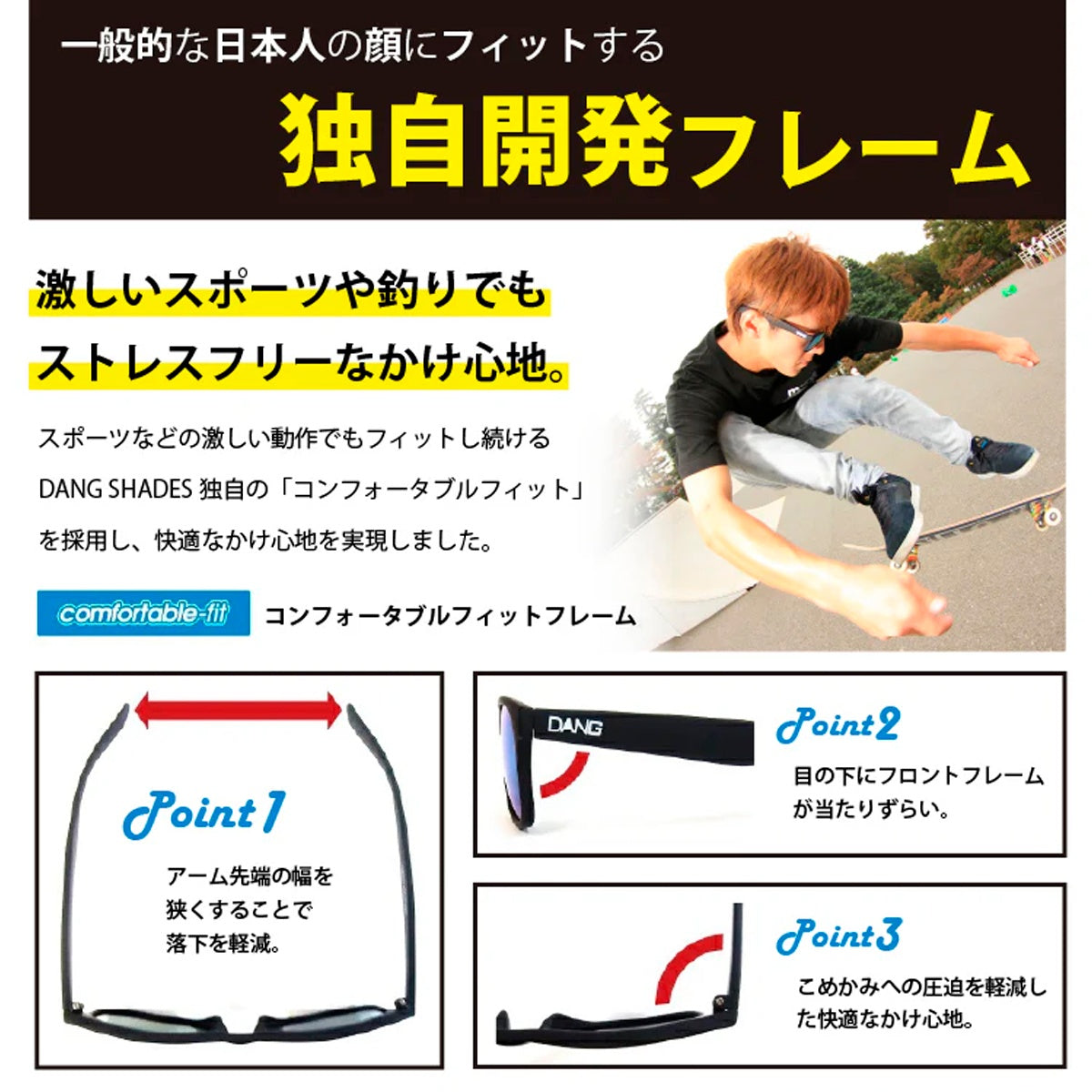 一般的な日本人の顔にフィットする

独自開発フレーム

激しいスポーツや釣りでも
ストレスフリーなかけ心地。

スポーツなどの激しい動作でもフィットし続ける DANG SHADES 独自の「コンフォータブルフィット」を採用し、快適なかけ心地を実現しました。

comfortable-fit コンフォータブルフィットフレーム

Point 1

アーム先端の幅を狭くすることで落下を軽減。

DANG

Point 2

目の下にフロントフレームが当たりずらい。

Point 3

こめかみへの圧迫を軽減した快適なかけ心地。