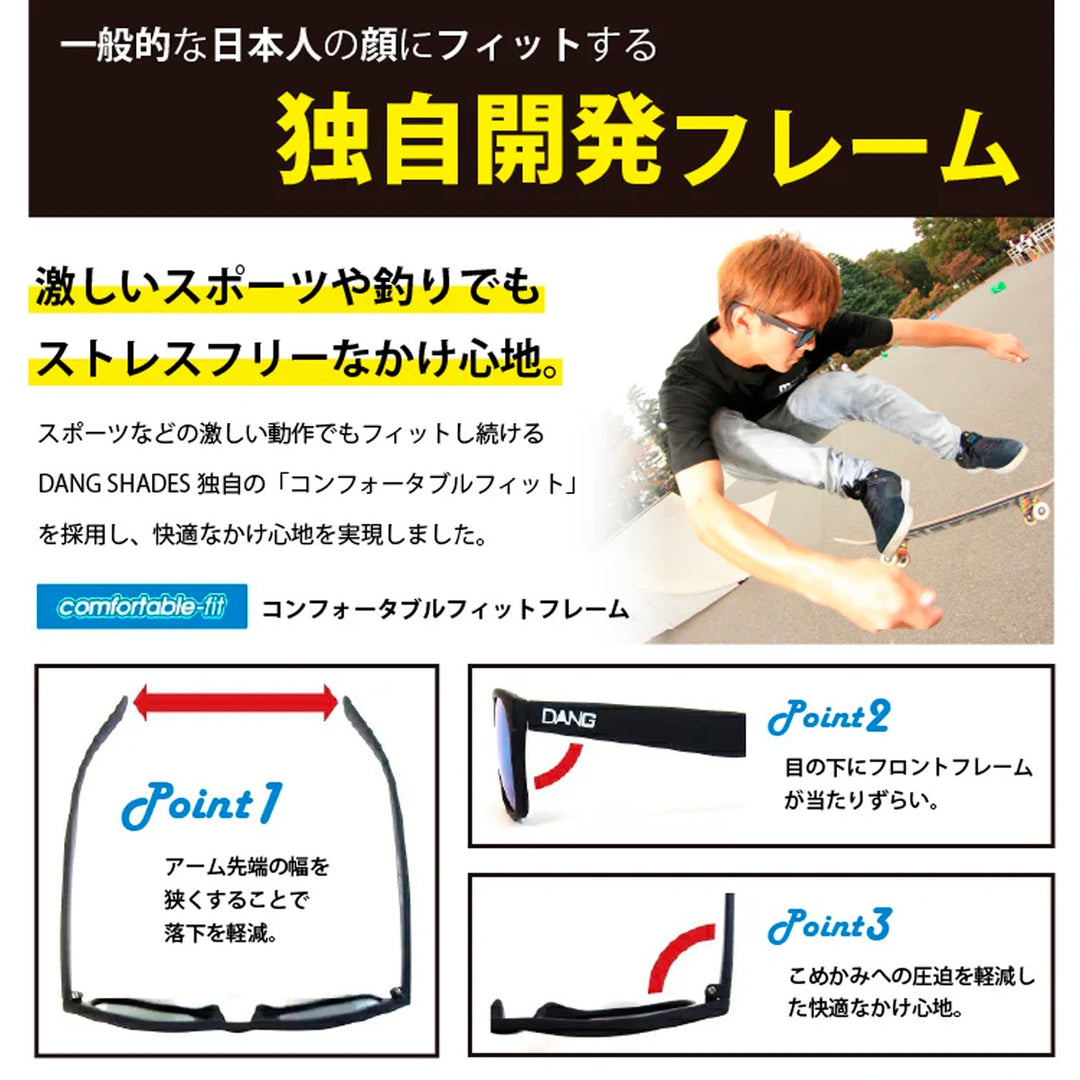 一般的な日本人の顔にフィットする

独自開発フレーム

激しいスポーツや釣りでも
ストレスフリーなかけ心地。

スポーツなどの激しい動作でもフィットし続ける DANG SHADES 独自の「コンフォータブルフィット」を採用し、快適なかけ心地を実現しました。

comfortable-fit コンフォータブルフィットフレーム

Point 1
アーム先端の幅を狭くすることで落下を軽減。

DANG

Point 2
目の下にフロントフレームが当たりずらい。

Point 3
こめかみへの圧迫を軽減した快適なかけ心地。